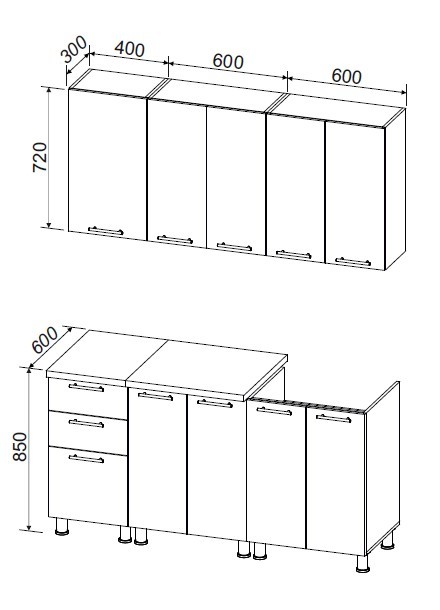 300
400
600
600
720
600
850